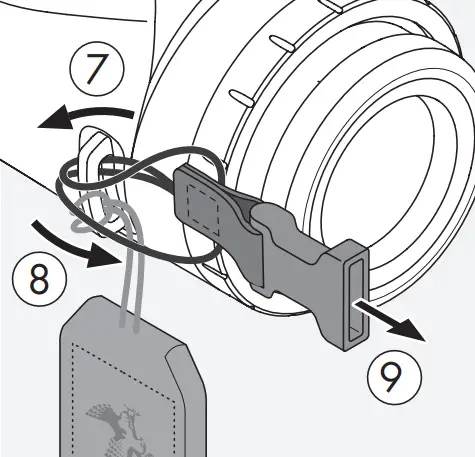 7

8

9