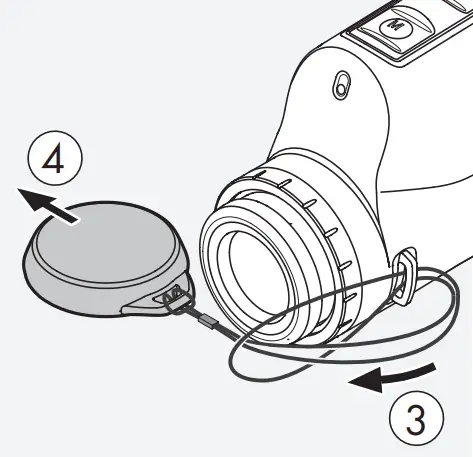 M

4

3