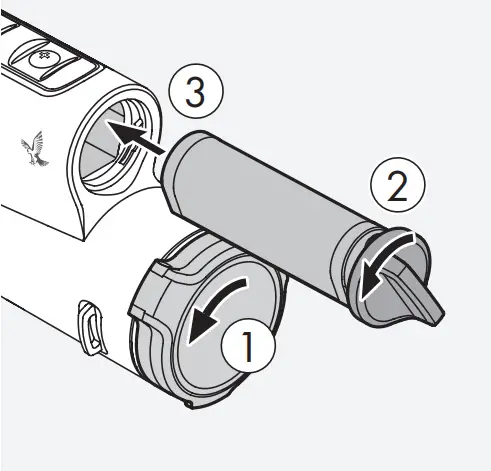 3
2
1