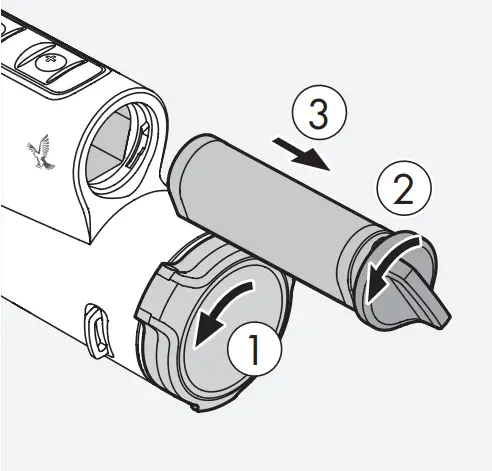 3
2
1