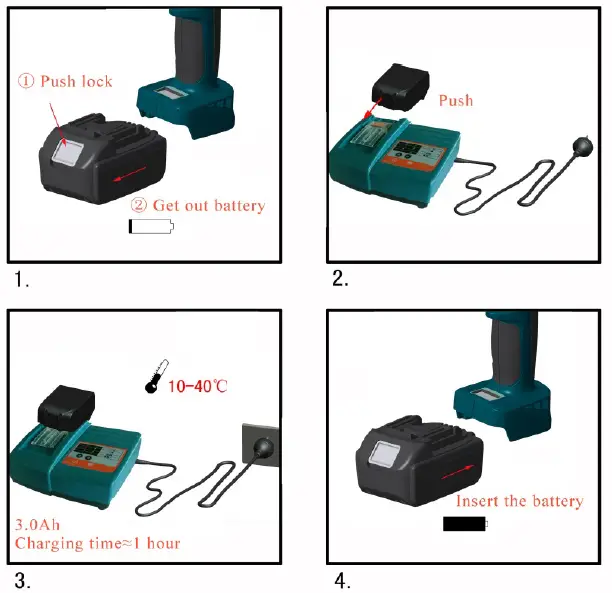 ① Push lock

② Get out battery

1.

Push

2.

10-40℃

3.0Ah
Charging time≈1 hour

3.

Insert the battery

4.