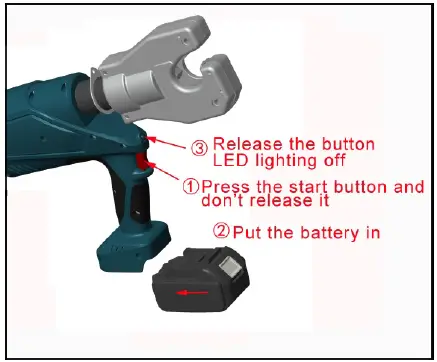 ③ Release the button
LED lighting off

① Press the start button and don't release it

② Put the battery in