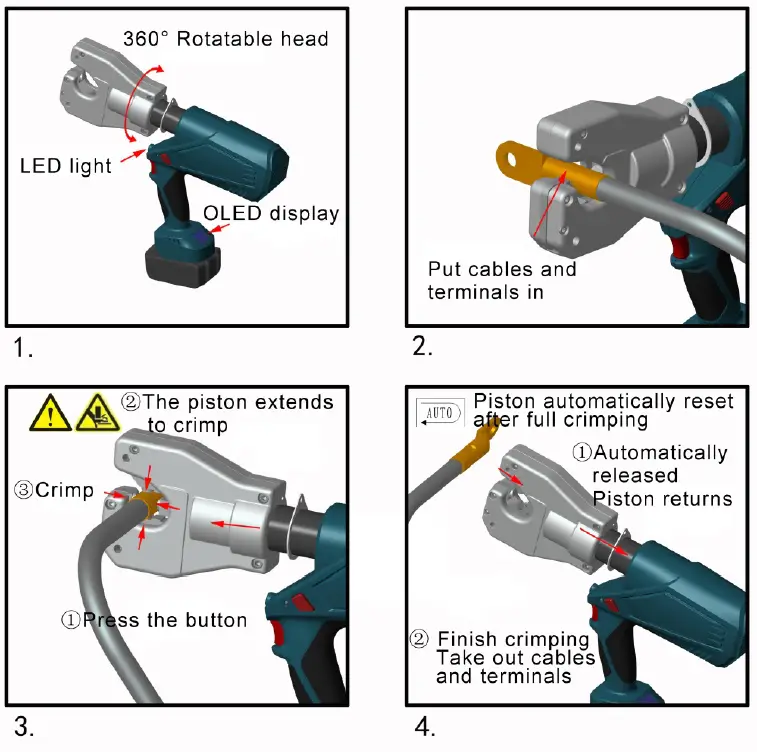 360° Rotatable head

LED light

OLED display

1.

Put cables and terminals in

2.

②The piston extends to crimp

③Crimp

①Press the button

3.

AUTO

Piston automatically reset after full crimping

①Automatically released Piston returns

② Finish crimping Take out cables and terminals

4.