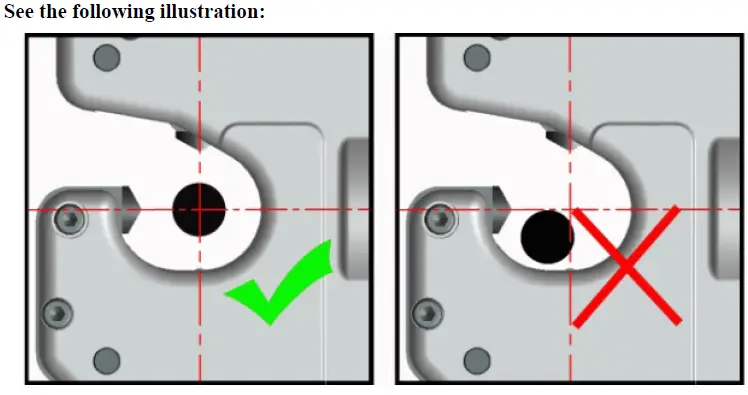 See the following illustration: