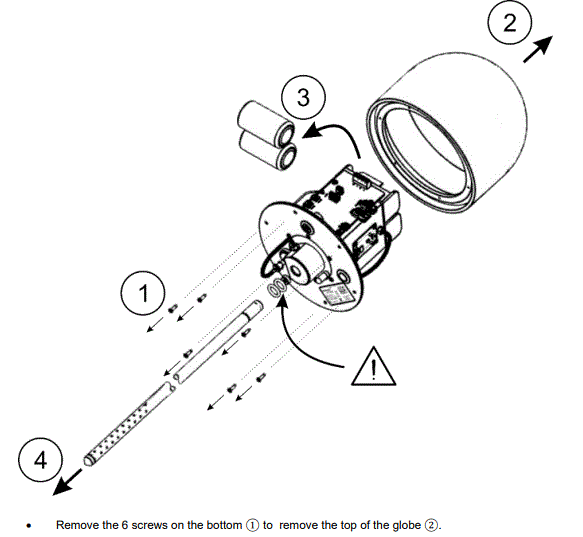 2

3

1

!

4

• Remove the 6 screws on the bottom ① to remove the top of the globe ②.