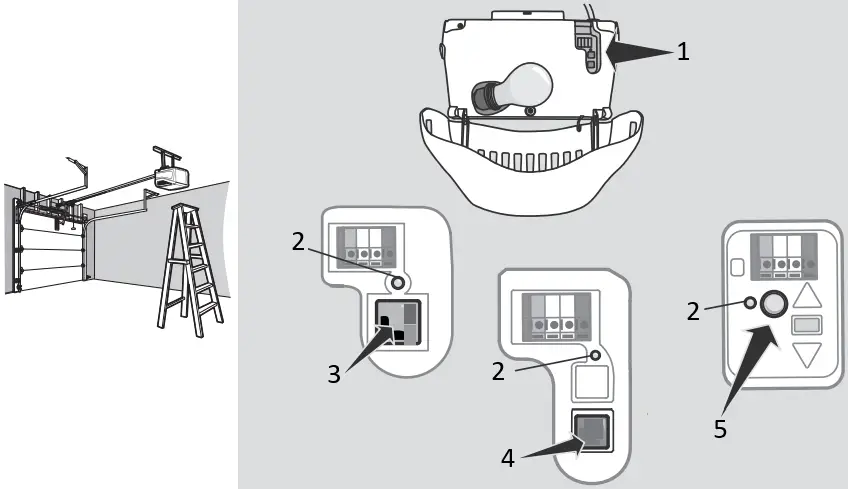 1
2
3
2
4
2
5