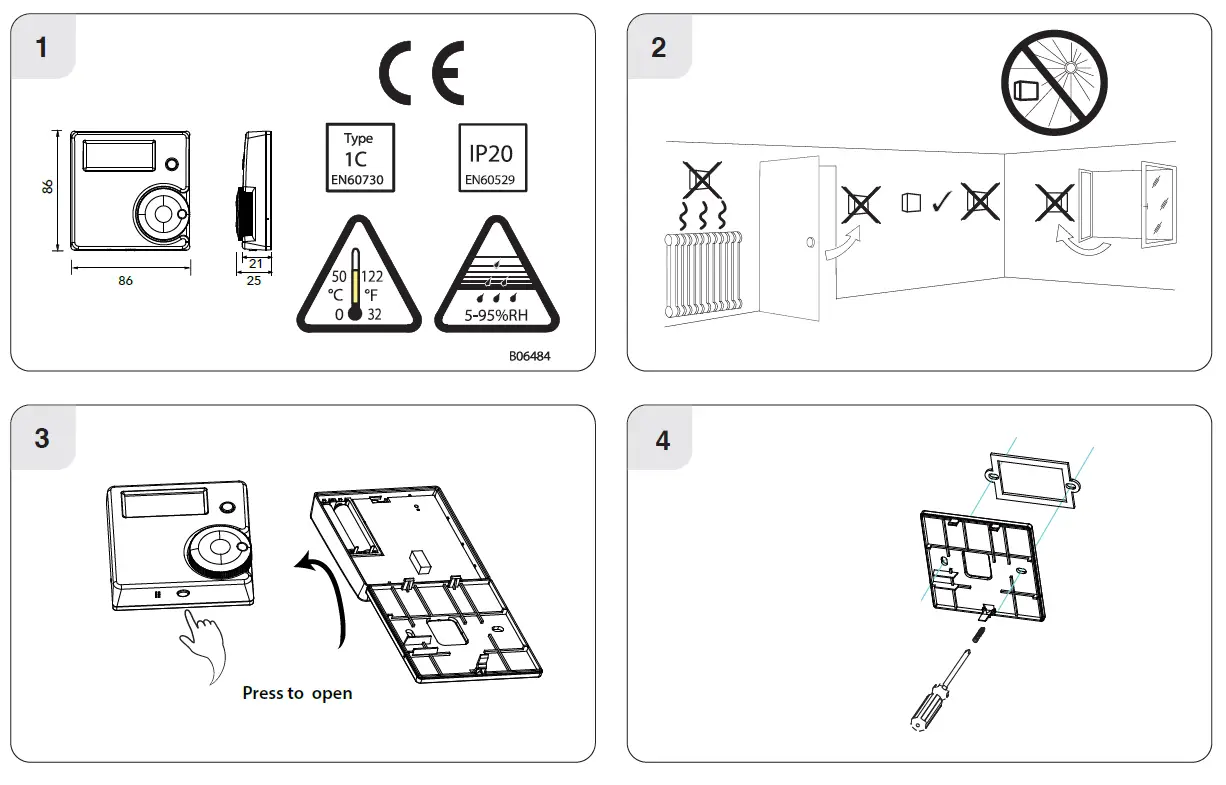 1

CE

86

86

21

25

Type
1C
EN60730

IP20
EN60529

50 122
°C °F
0 32

5-95%RH

B06484

2

3

Press to open

4