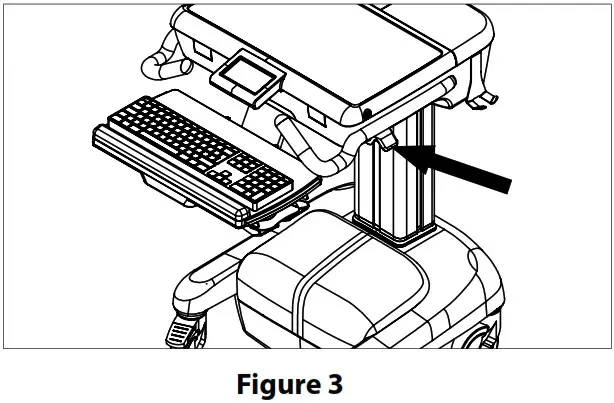 Figure 3