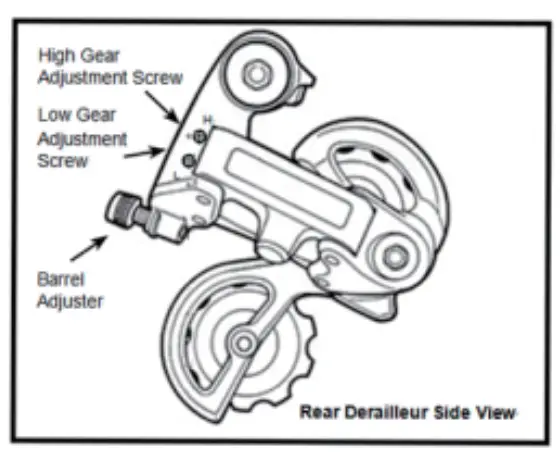 High Gear Adjustment Screw

Low Gear Adjustment Screw

H

L

Barrel Adjuster

Rear Derailleur Side View