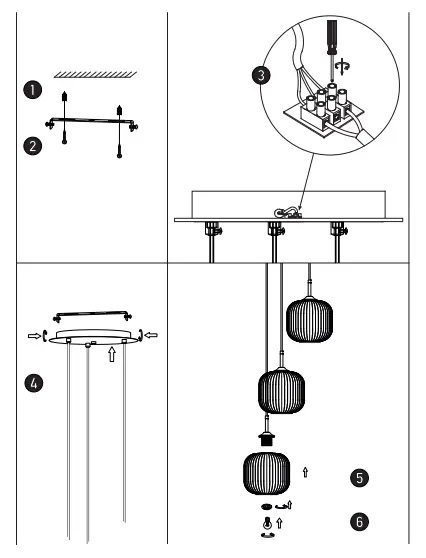 1
2
3
4
5
6