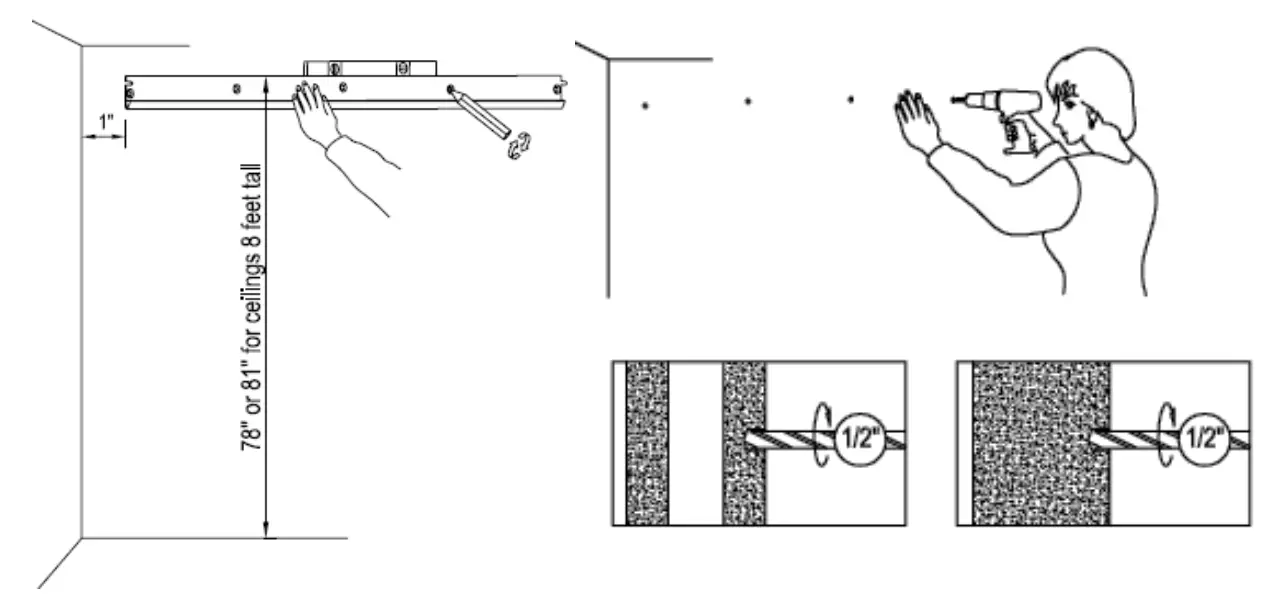 1"

78" or 81" for ceilings 8 feet tall

1/2"

1/2"