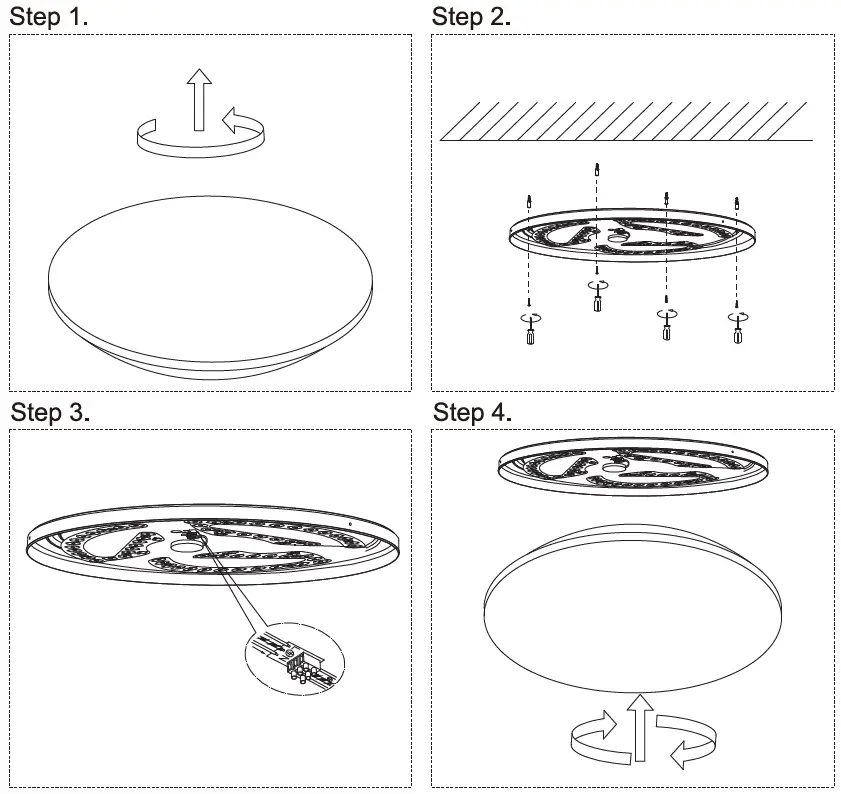 Step 1.

Step 2.

Step 3.

Step 4.