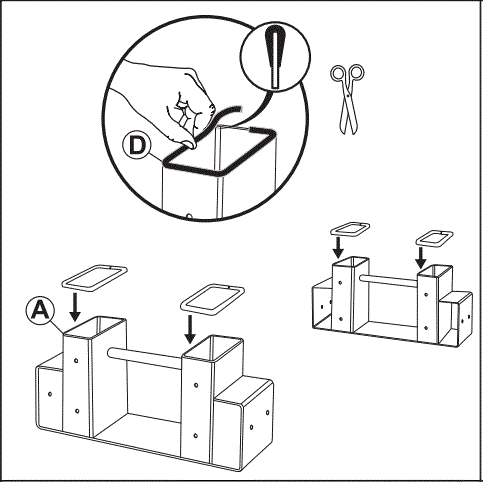 D

A