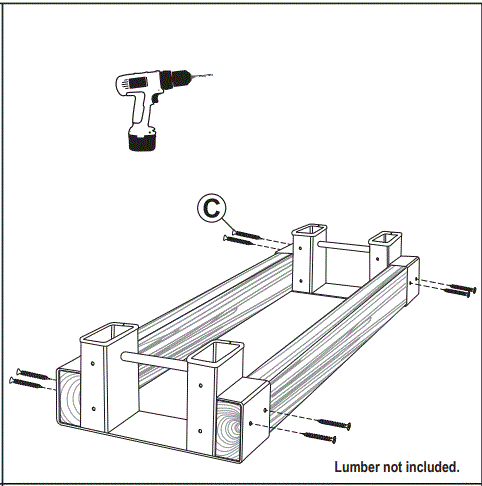 C

Lumber not included.