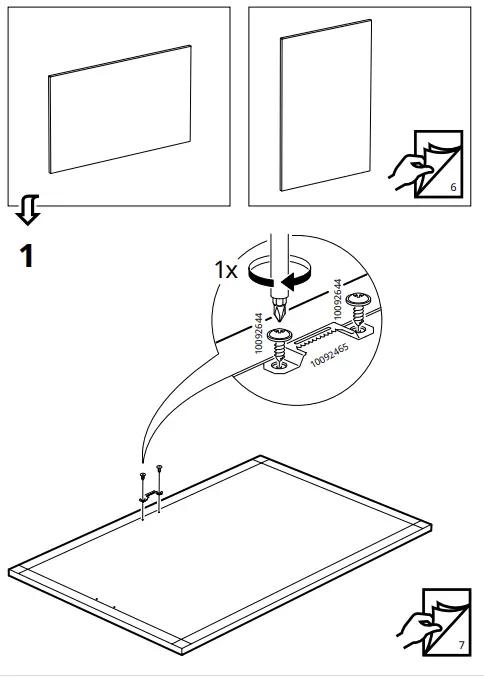 6

1

1x

10092644

10092644

10092465

7