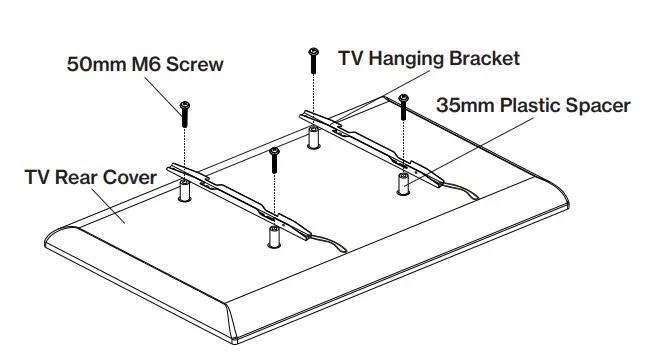 50mm M6 Screw

TV Hanging Bracket

35mm Plastic Spacer

TV Rear Cover