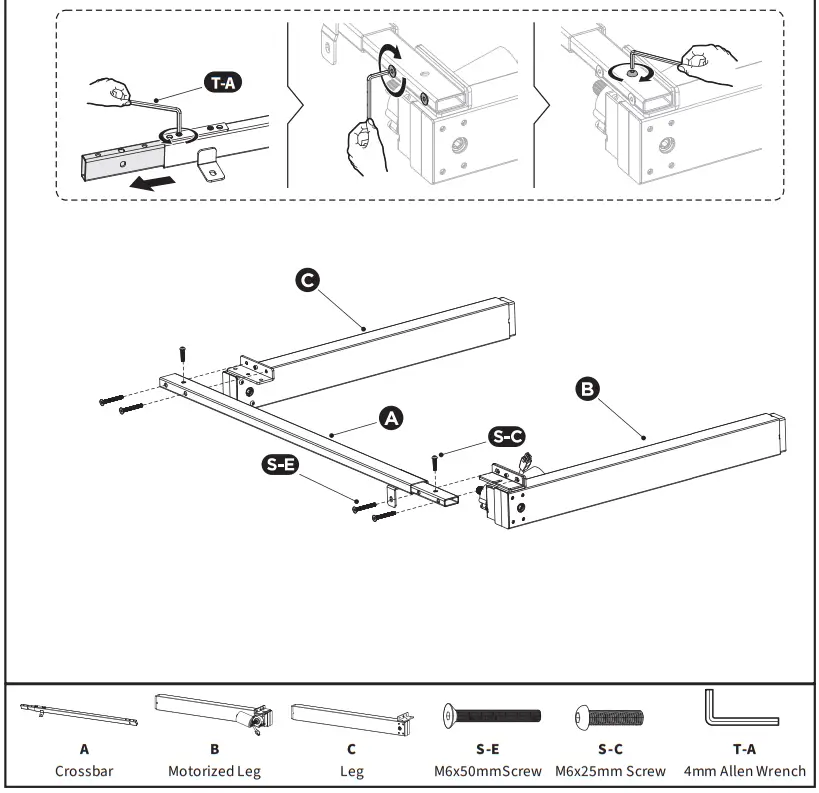 T-A

C

B

A

S-C

S-E

| A | B | C | S-E | S-C | T-A |
|---|---|---|---|---|---|
| Crossbar | Motorized Leg | Leg | M6x50mmScrew | M6x25mm Screw | 4mm Allen Wrench |