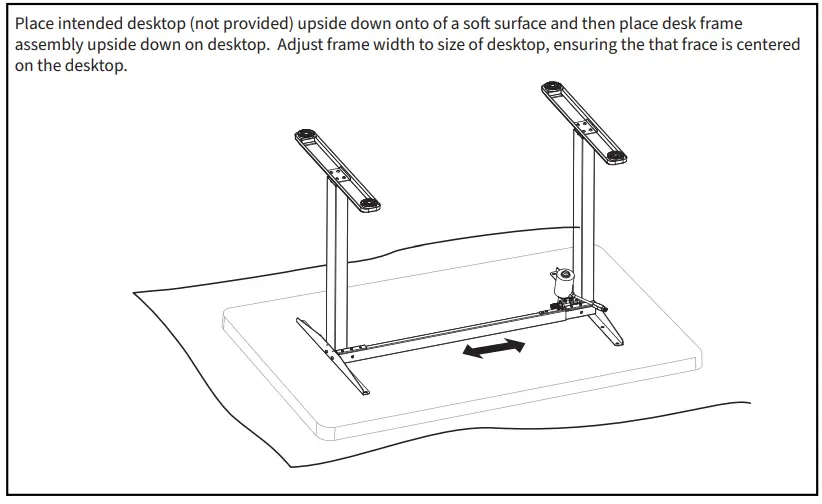 Place intended desktop (not provided) upside down onto of a soft surface and then place desk frame assembly upside down on desktop. Adjust frame width to size of desktop, ensuring the that frace is centered on the desktop.