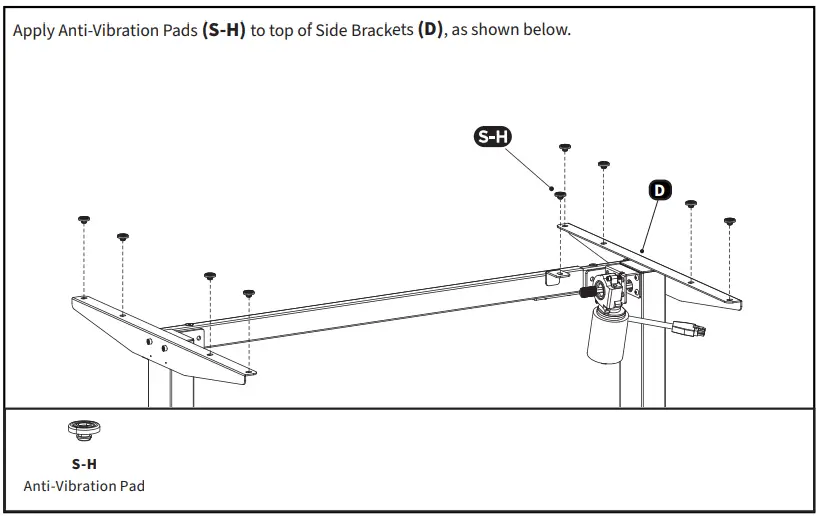 Apply Anti-Vibration Pads **(S-H)** to top of Side Brackets **(D)**, as shown below.

S-H

D

S-H
Anti-Vibration Pad