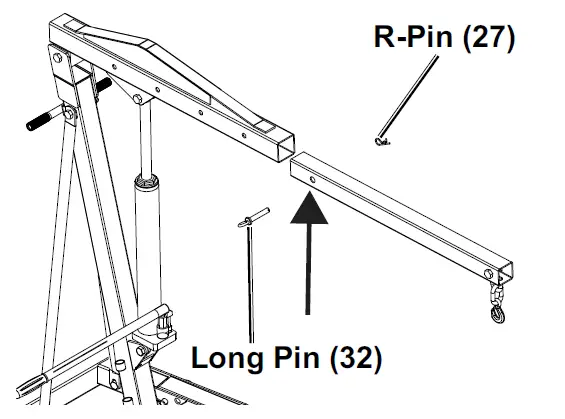 R-Pin (27)

Long Pin (32)