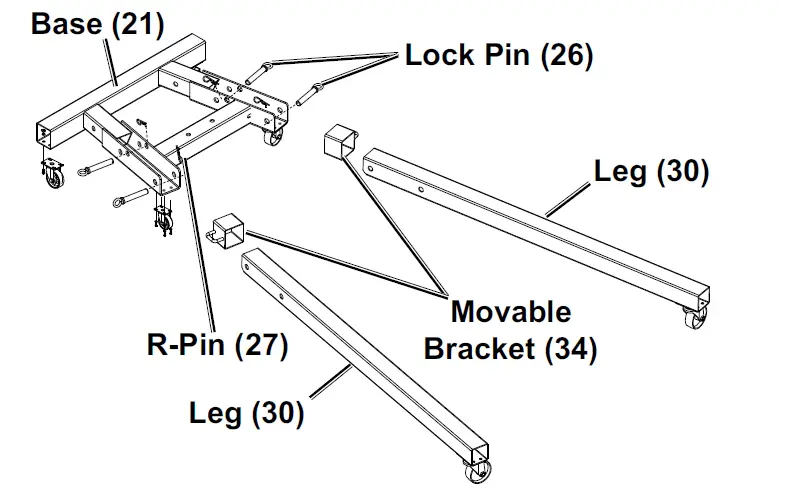 Base (21)

Lock Pin (26)

Leg (30)

Movable Bracket (34)

R-Pin (27)

Leg (30)