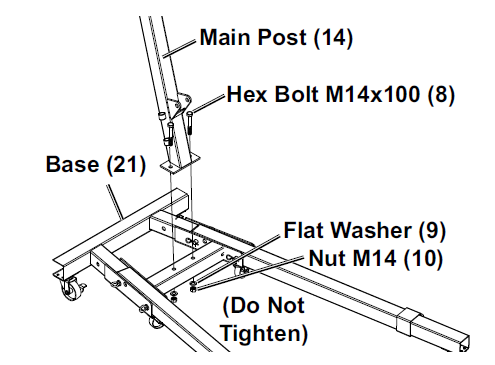 Main Post (14)

Hex Bolt M14x100 (8)

Base (21)

Flat Washer (9)

Nut M14 (10)

(Do Not Tighten)