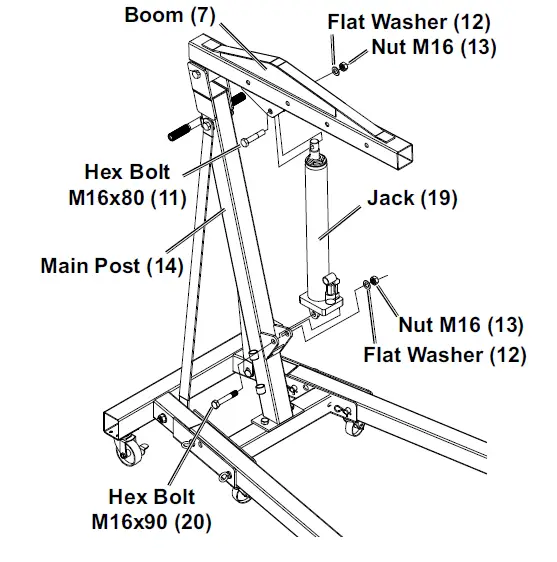 Boom (7)

Flat Washer (12)
Nut M16 (13)

Hex Bolt
M16x80 (11)

Jack (19)

Main Post (14)

Nut M16 (13)
Flat Washer (12)

Hex Bolt
M16x90 (20)