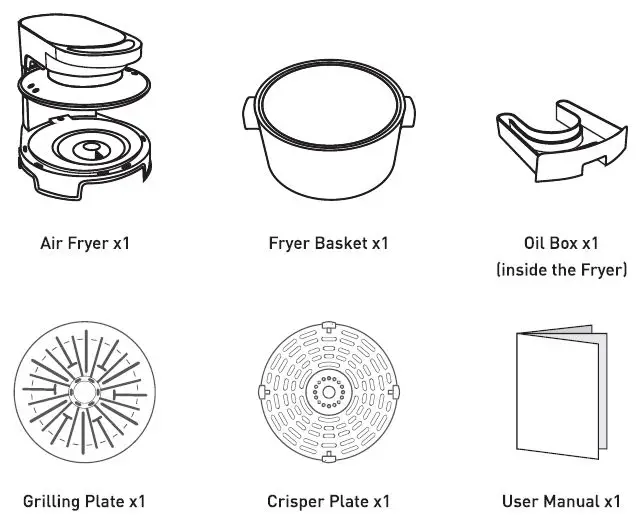 Air Fryer x1

Fryer Basket x1

Oil Box x1
(inside the Fryer)

Grilling Plate x1

Crisper Plate x1

User Manual x1