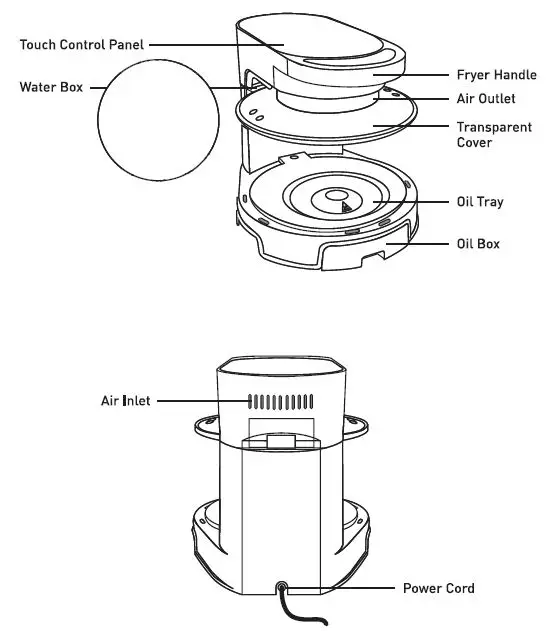 Touch Control Panel
Water Box
Fryer Handle
Air Outlet
Transparent Cover
Oil Tray
Oil Box

Air Inlet
Power Cord