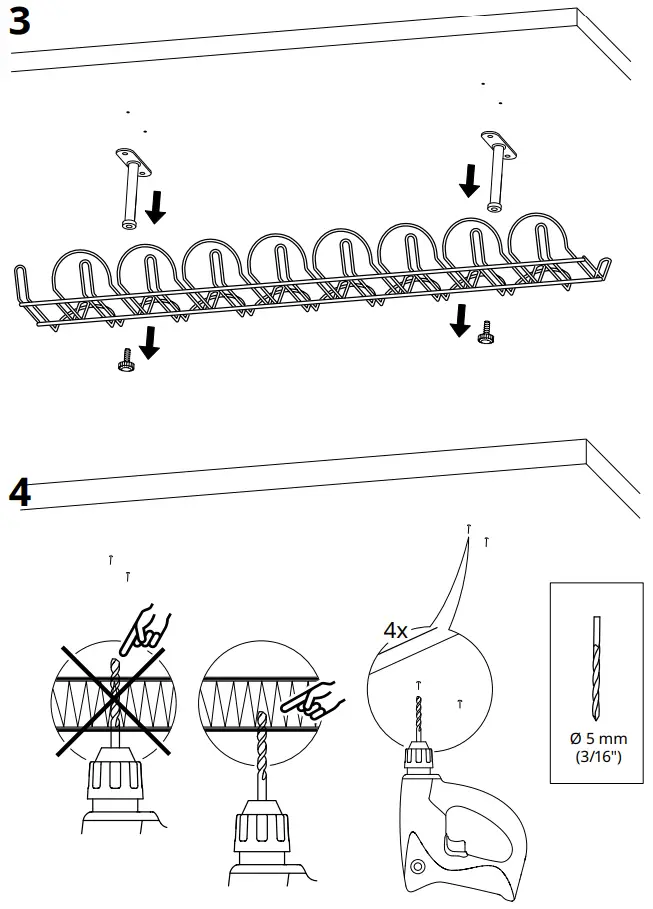 3

4

4x

Ø 5 mm
(3/16")