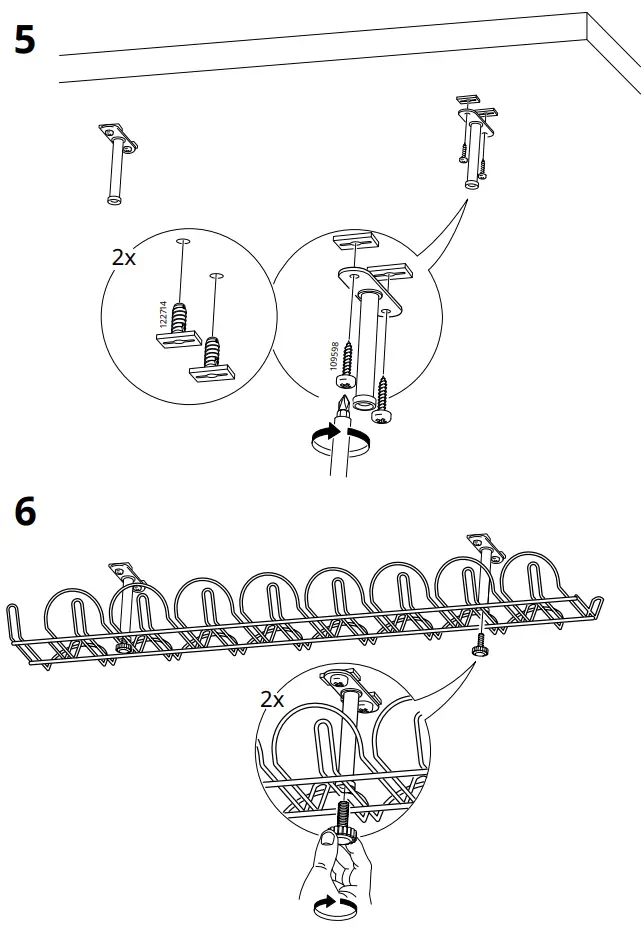 5

2x

122714

109598

6

2x