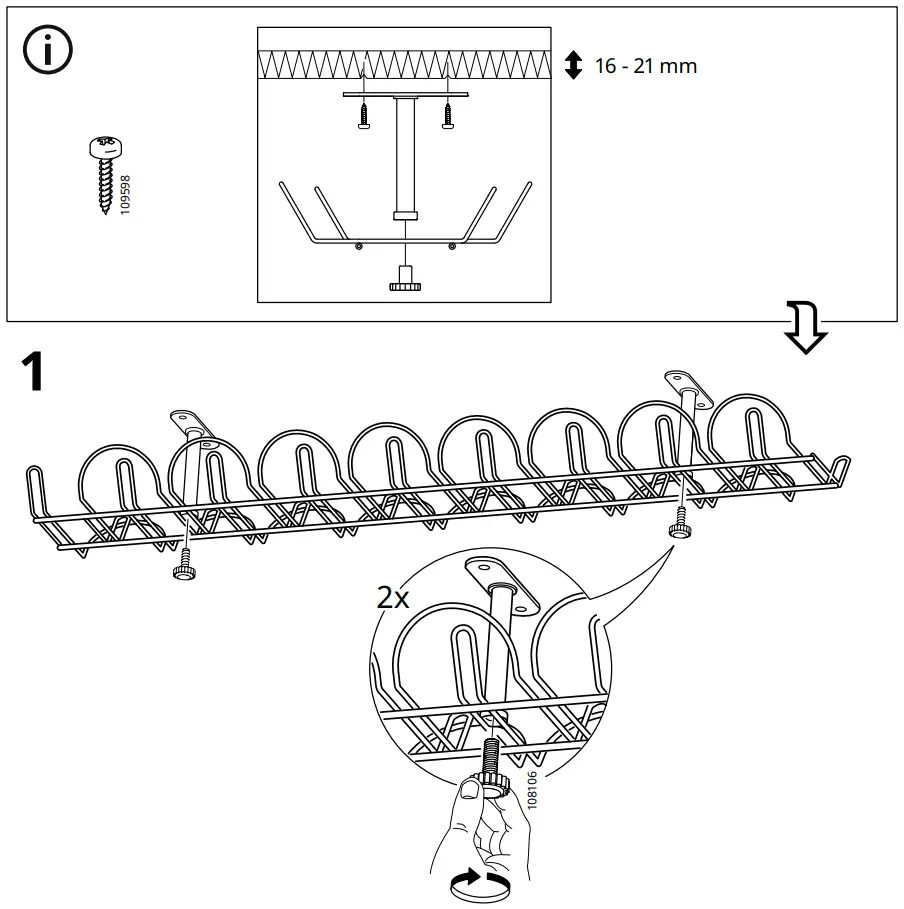 109598

16 - 21 mm

1

2x

108106