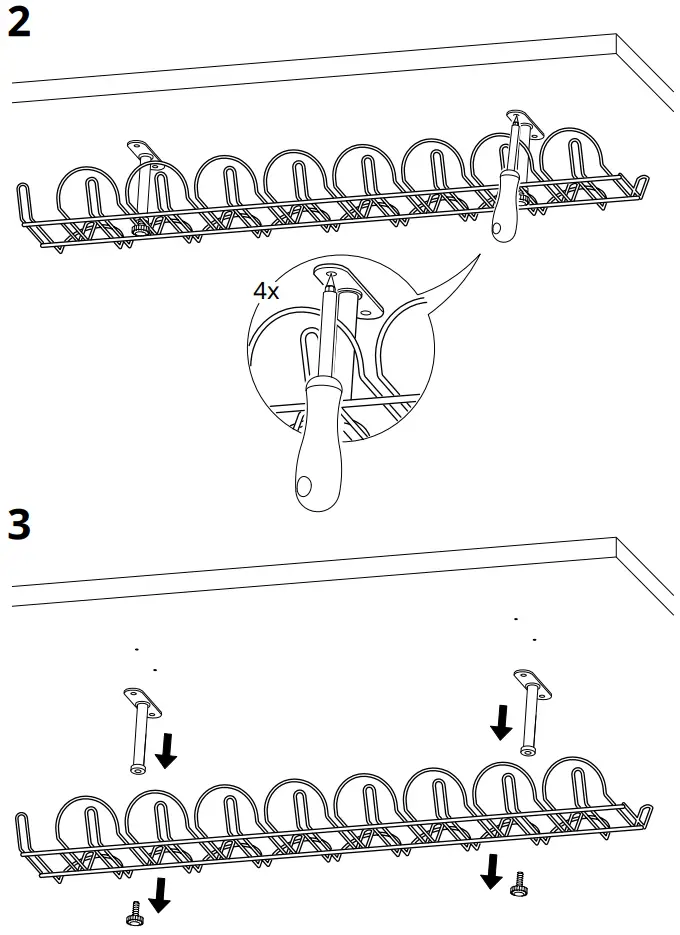 2

4x

3