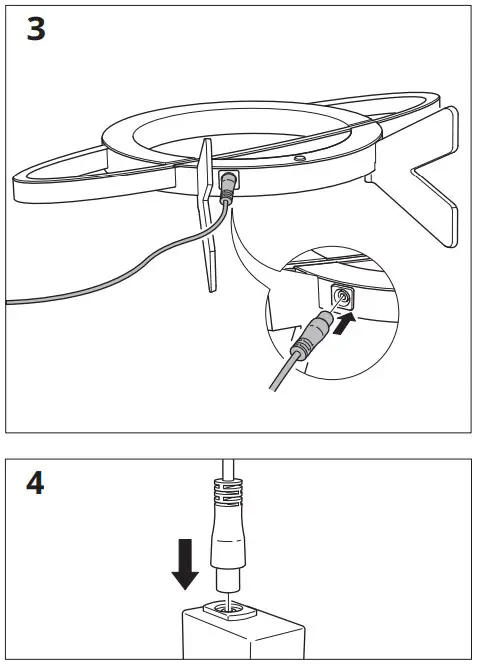 3

4