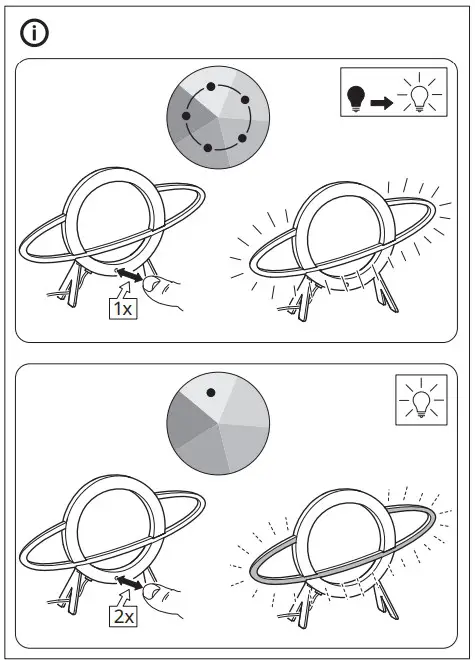 1x

2x