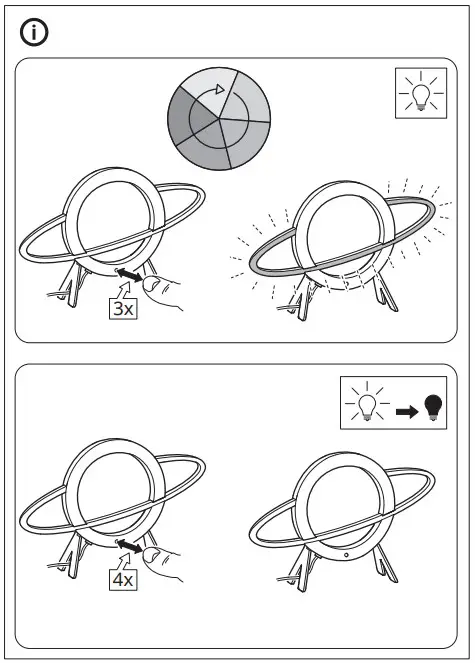 3x

4x