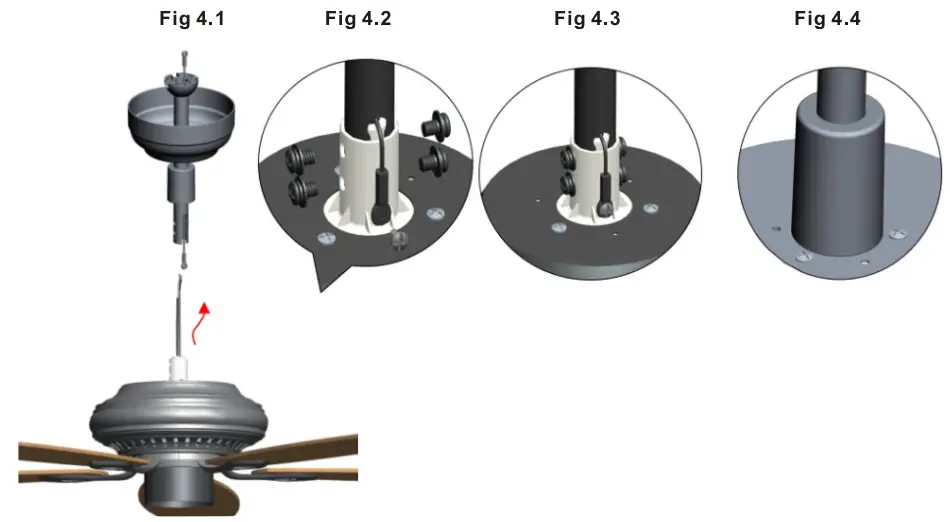 Fig 4.1

Fig 4.2

Fig 4.3

Fig 4.4