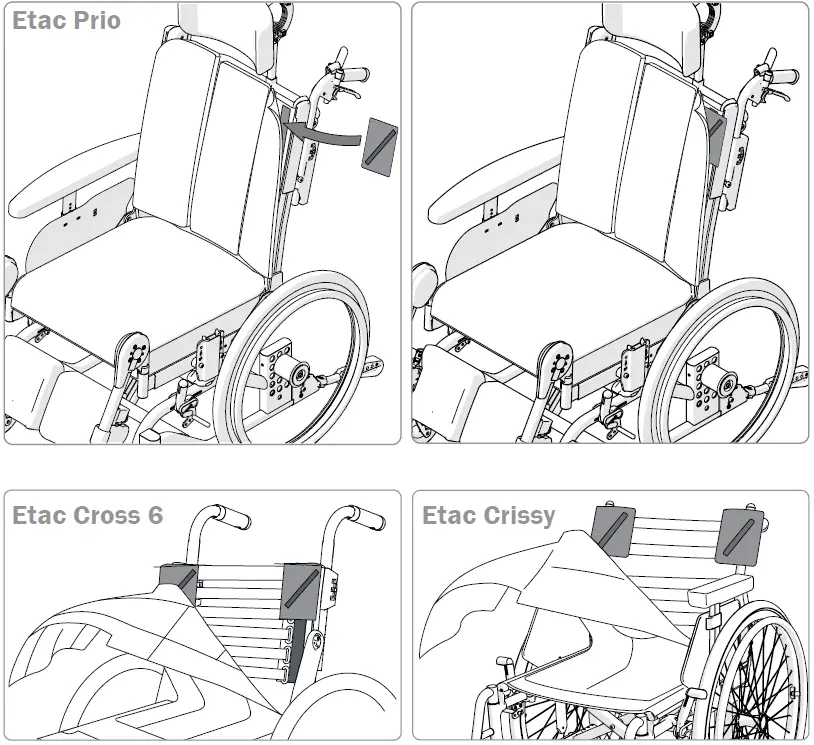 Etac Prio

Etac Cross 6

Etac Crissy