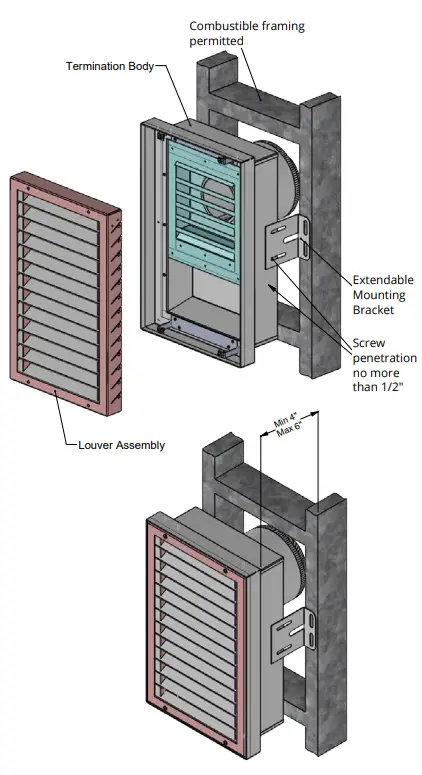 Combustible framing permitted

Termination Body

Extendable Mounting Bracket

Screw penetration no more than 1/2"

Louver Assembly

Min 4"
Max 6"