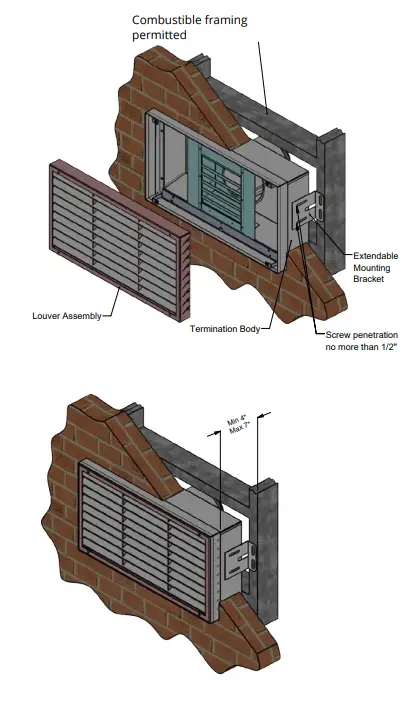 Combustible framing permitted

Extendable Mounting Bracket

Louver Assembly

Termination Body

Screw penetration no more than 1/2"

Min 4"
Max 7"