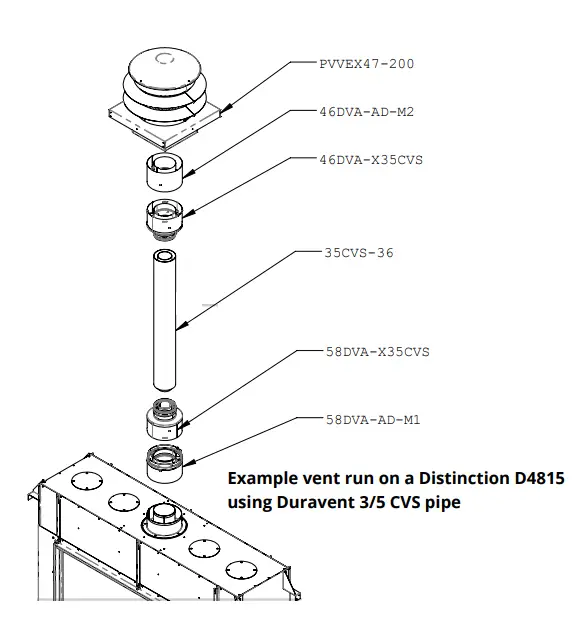 PVVEX47-200

46DVA-AD-M2

46DVA-X35CVS

35CVS-36

58DVA-X35CVS

58DVA-AD-M1

Example vent run on a Distinction D4815 using Duravent 3/5 CVS pipe