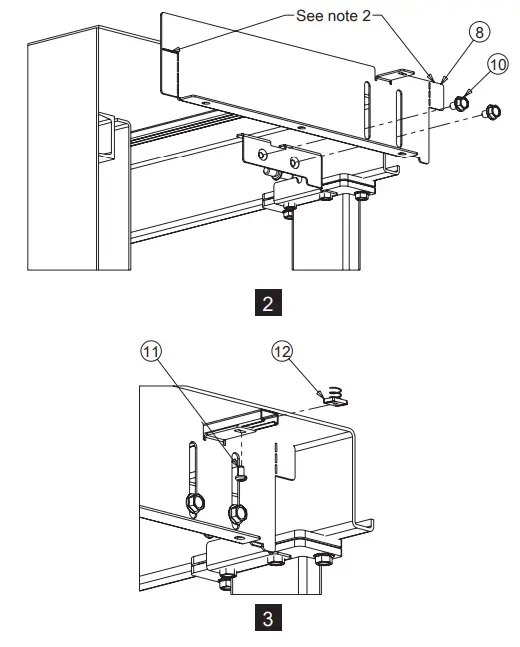 See note 2
8
10
2
11
12
3