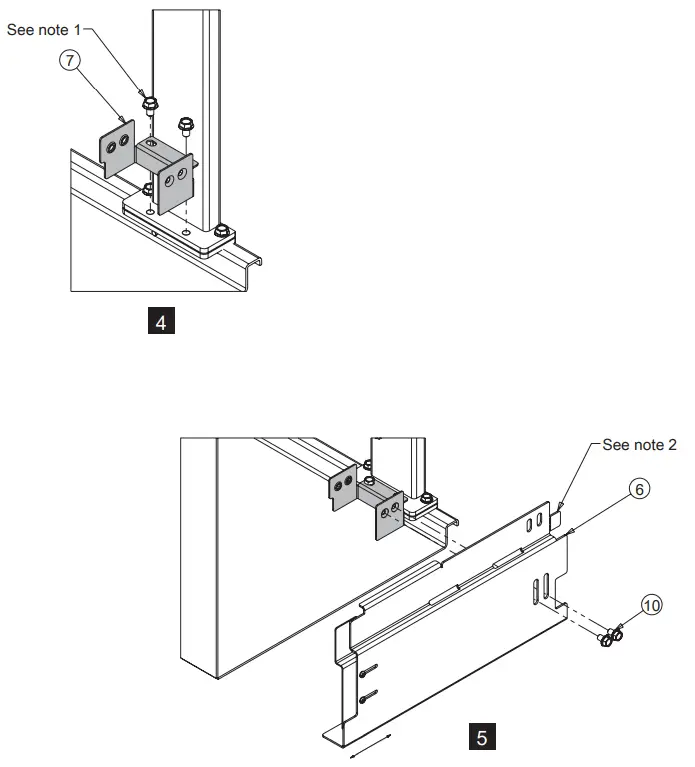 See note 1

7

4

See note 2

6

10

5