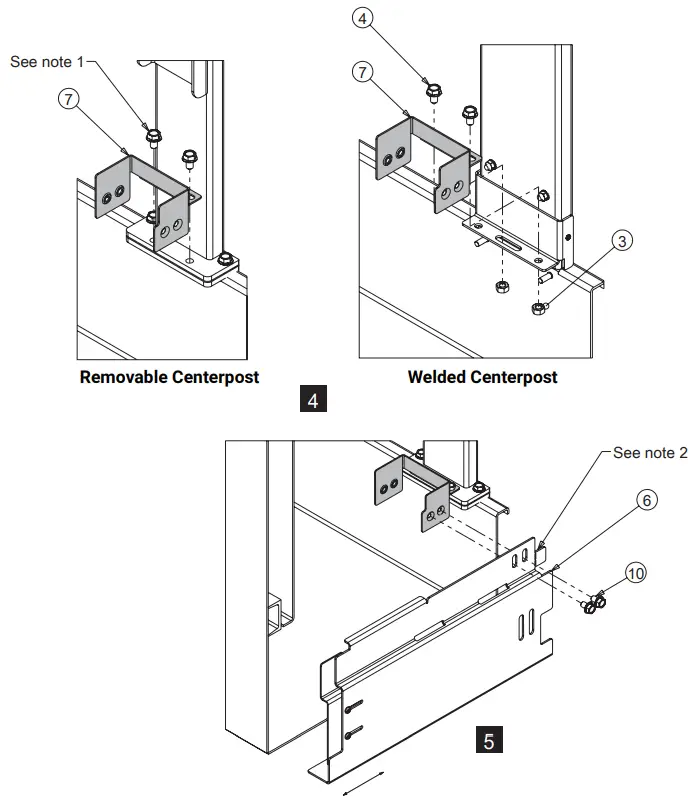 See note 1

7

4

7

3

Removable Centerpost

Welded Centerpost

4

See note 2

6

10

5