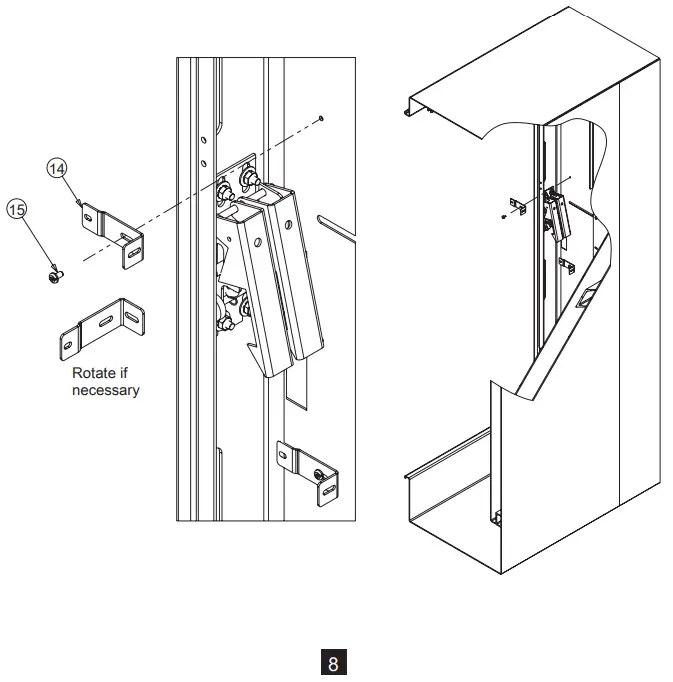 14

15

Rotate if necessary

8