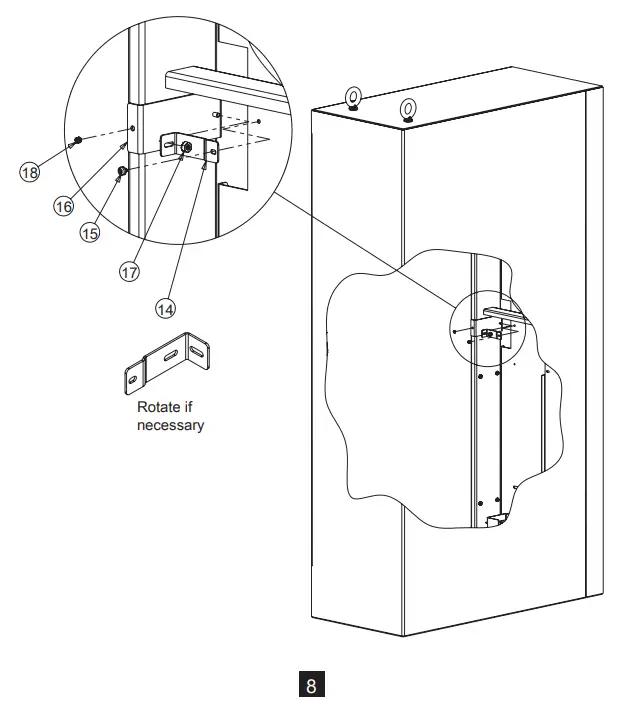 18
16
15
17
14

Rotate if necessary

8