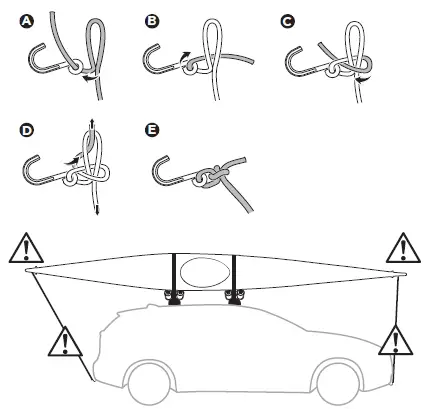 A
B
C
D
E
!
!
!
!