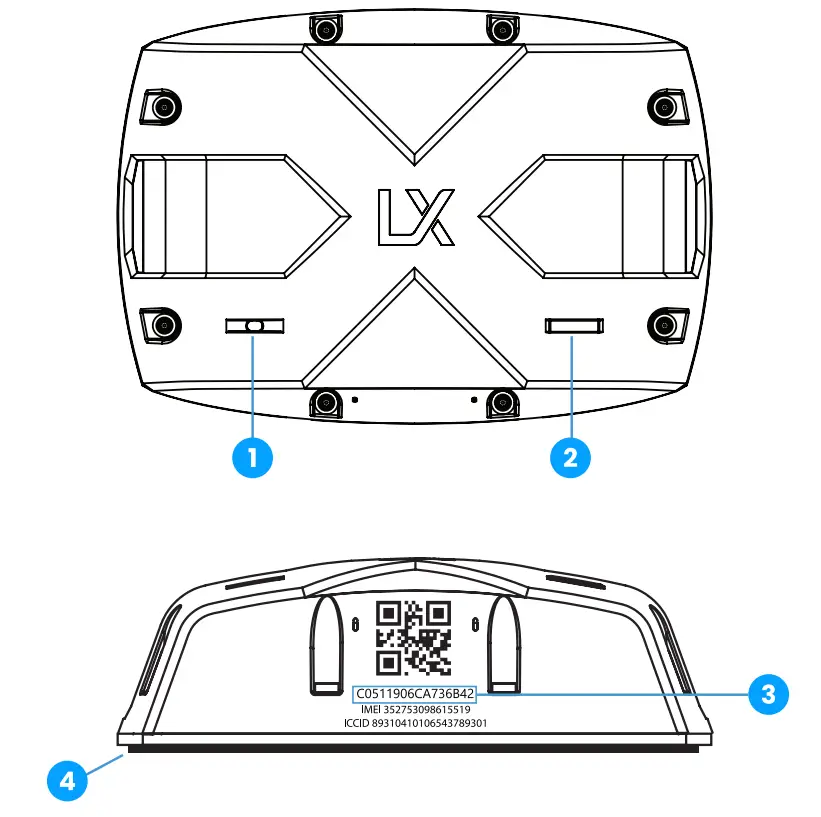 LX

1

2

C0511906CA736B42
IMEI 352753098615519
ICCID 89310410106543789301

3

4