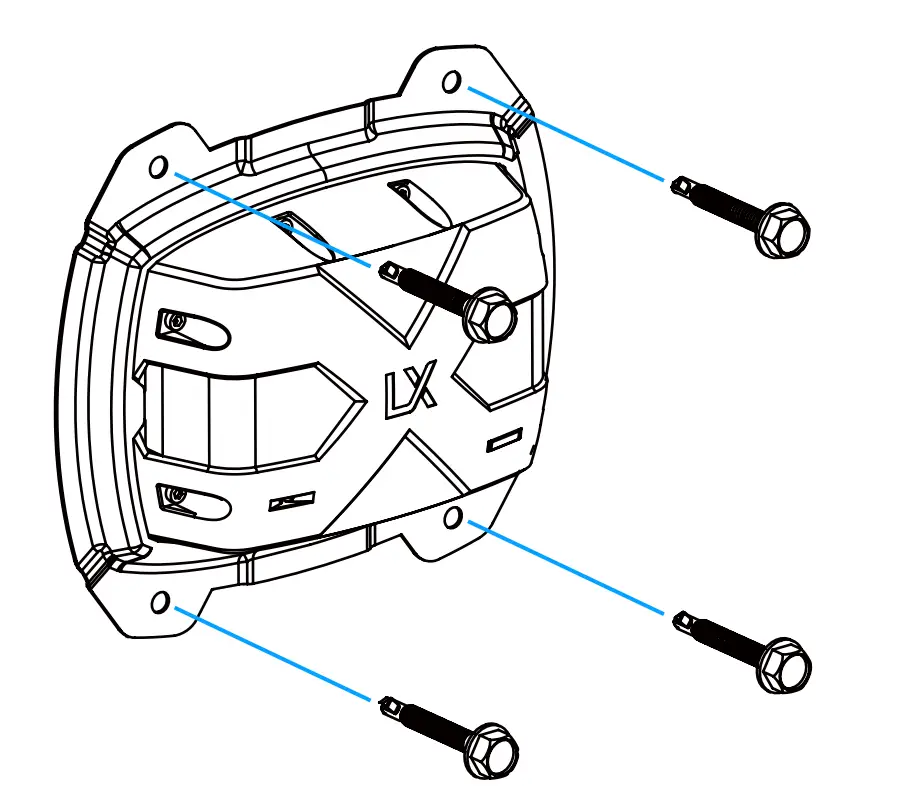 LX