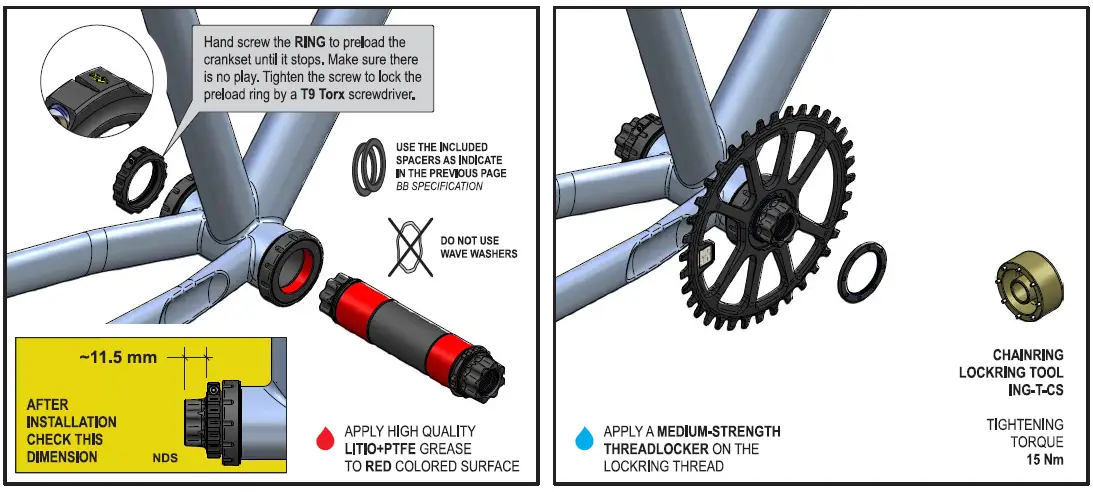 Hand screw the RING to preload the crankset until it stops. Make sure there is no play. Tighten the screw to lock the preload ring by a T9 Torx screwdriver.

USE THE INCLUDED SPACERS AS INDICATE IN THE PREVIOUS PAGE
BB SPECIFICATION

DO NOT USE WAVE WASHERS

~11.5 mm

AFTER INSTALLATION CHECK THIS DIMENSION

NDS

APPLY HIGH QUALITY LITIO+PTFE GREASE TO RED COLORED SURFACE

APPLY A MEDIUM-STRENGTH THREADLOCKER ON THE LOCKRING THREAD

CHAINRING LOCKRING TOOL ING-T-CS

TIGHTENING TORQUE
15 Nm